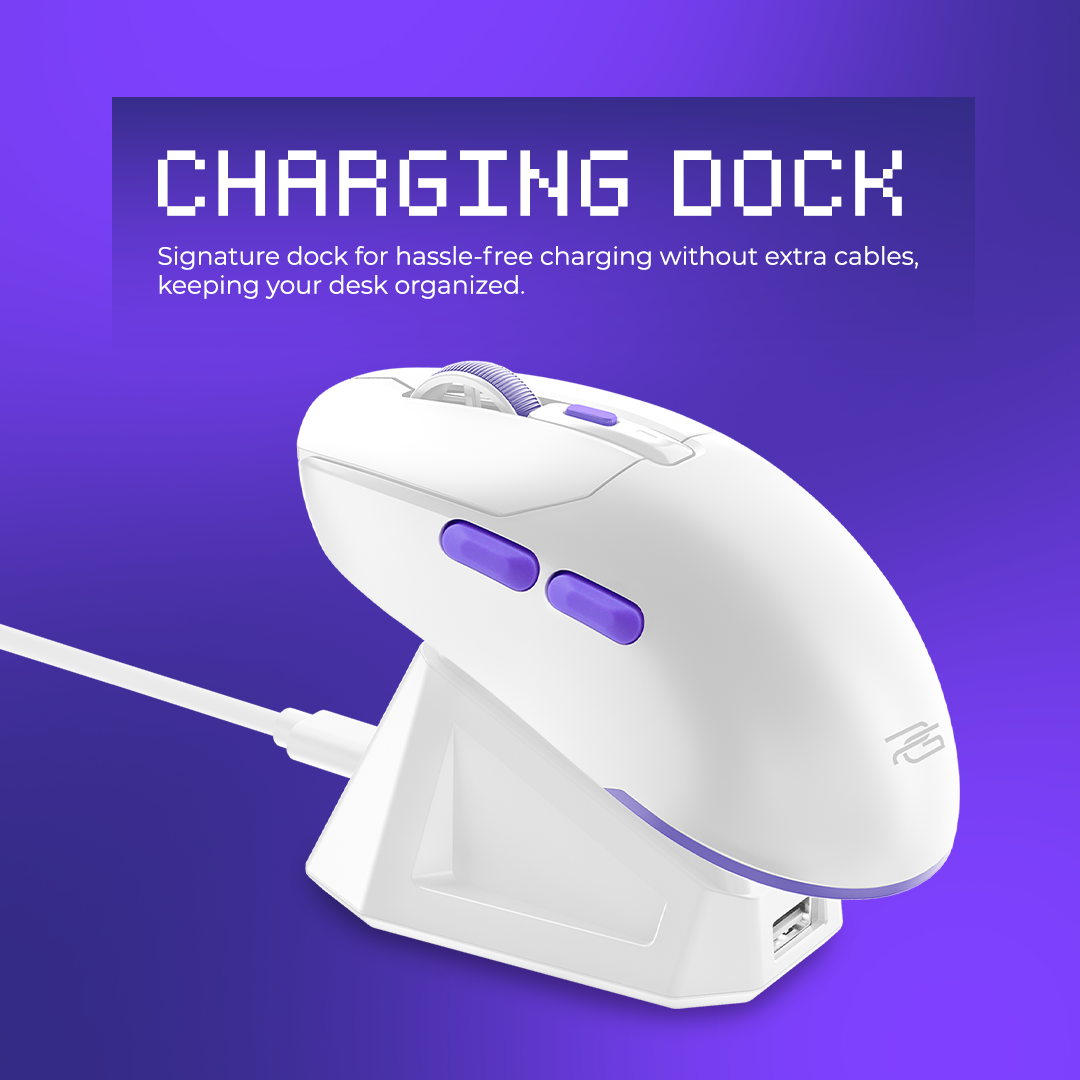 CHARGING DOCK

Signature dock for hassle-free charging without extra cables, keeping your desk organized.